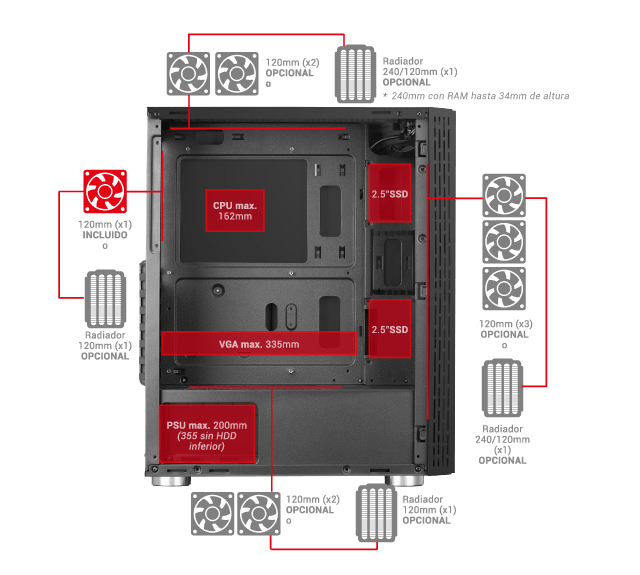 120mm (x2)
OPCIONAL
o

Radiador
240/120mm (x1)
OPCIONAL
* 240mm con RAM hasta 34mm de altura

120mm (x1)
INCLUIDO
o

Radiador
120mm (x1)
OPCIONAL

CPU max.
162mm

2.5"SSD

2.5"SSD

VGA max. 335mm

PSU max. 200mm
(355 sin HDD inferior)

120mm (x3)
OPCIONAL
o

Radiador
240/120mm
(x1)
OPCIONAL

120mm (x2)
OPCIONAL
o

Radiador
120mm (x1)
OPCIONAL