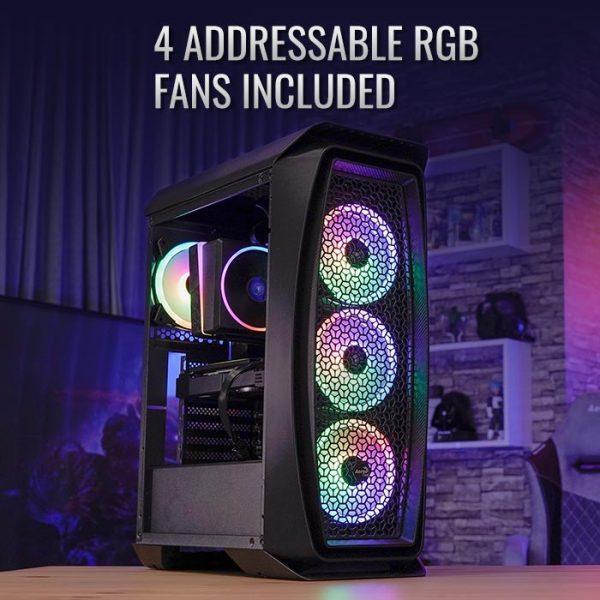 4 ADDRESSABLE RGB
FANS INCLUDED