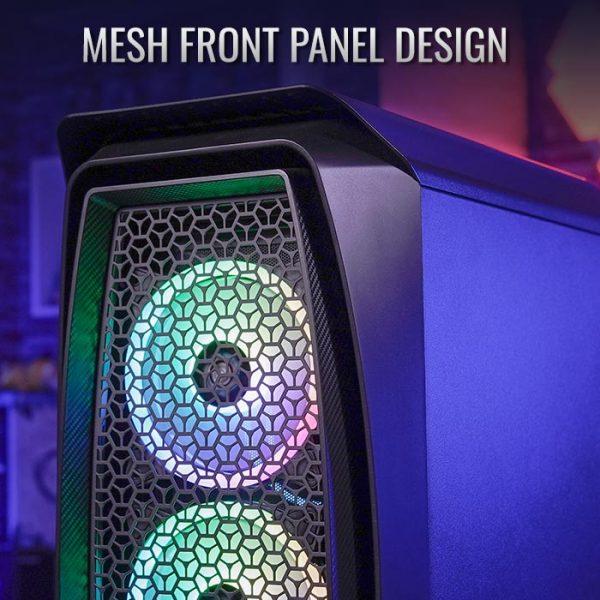 MESH FRONT PANEL DESIGN