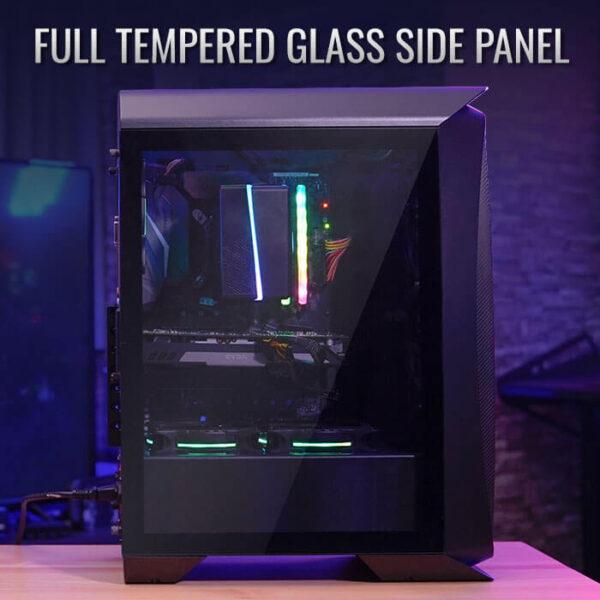 FULL TEMPERED GLASS SIDE PANEL