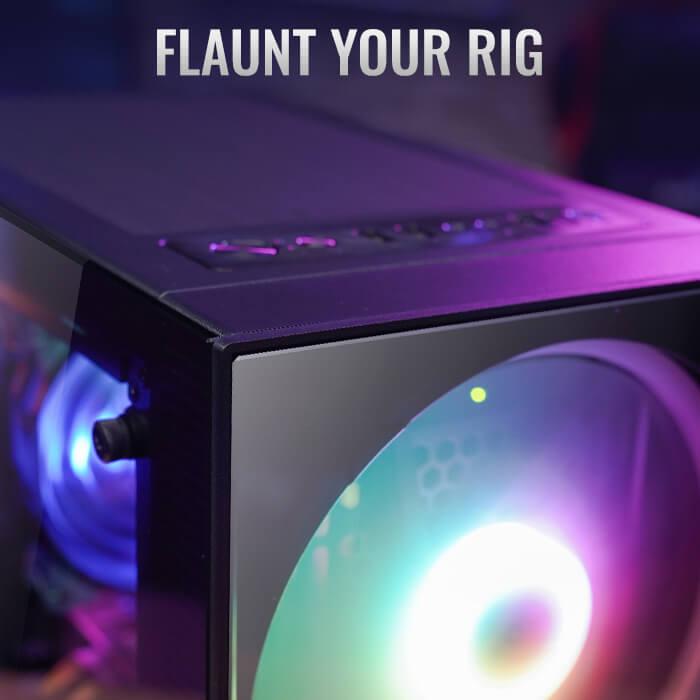 FLAUNT YOUR RIG