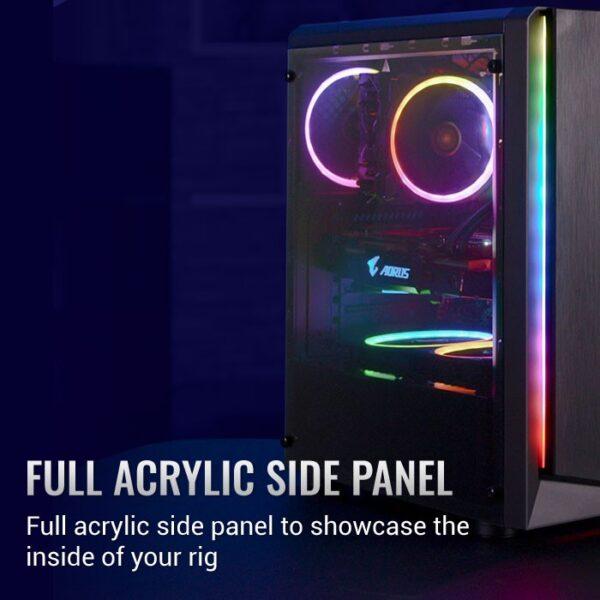 AORUS

FULL ACRYLIC SIDE PANEL

Full acrylic side panel to showcase the inside of your rig