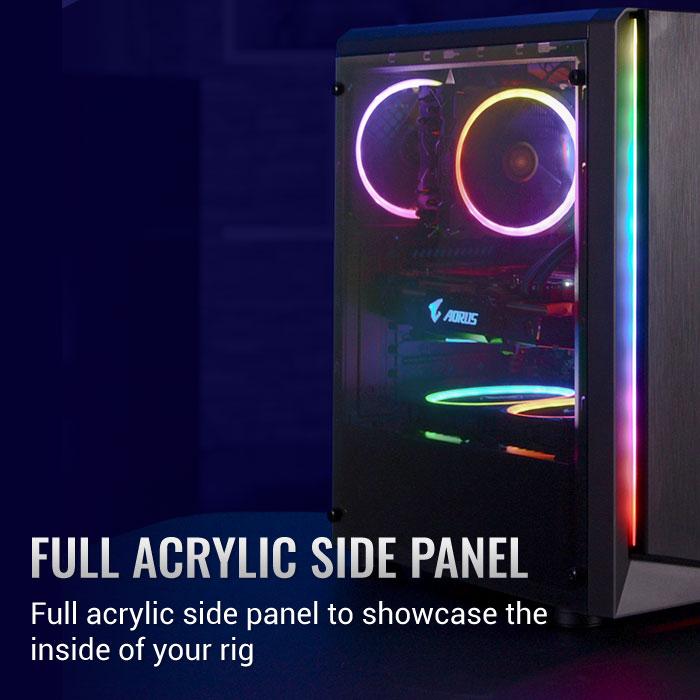 AORUS

FULL ACRYLIC SIDE PANEL

Full acrylic side panel to showcase the inside of your rig