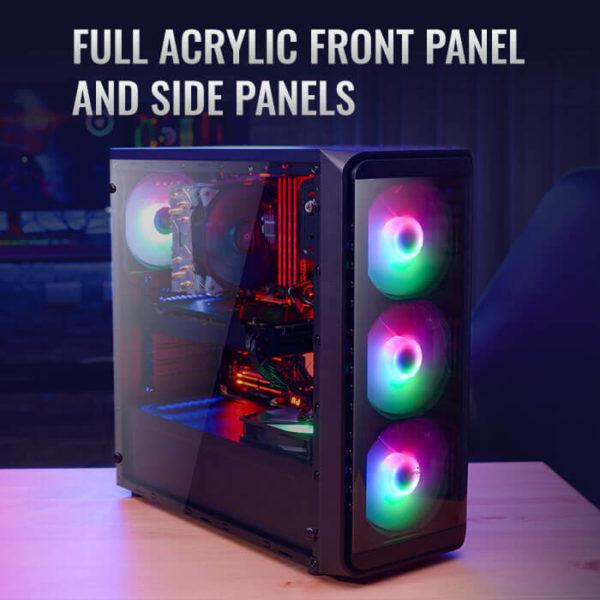 FULL ACRYLIC FRONT PANEL AND SIDE PANELS