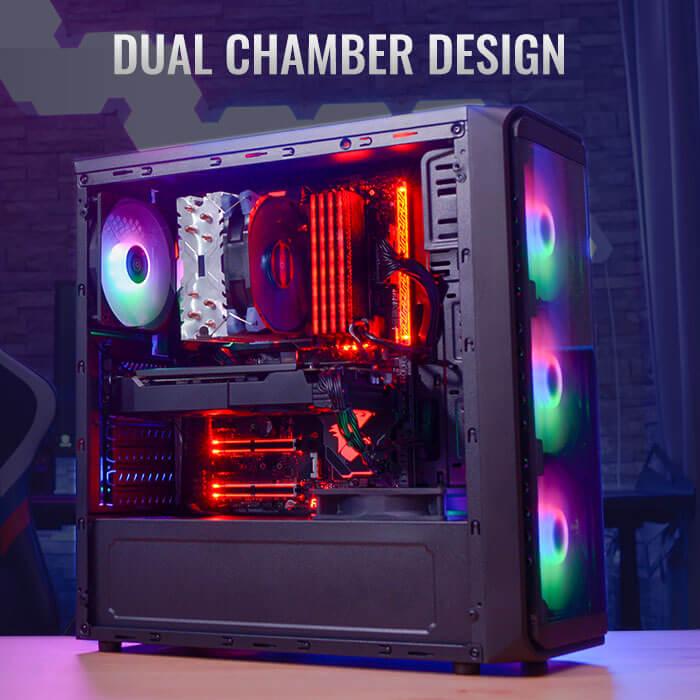 DUAL CHAMBER DESIGN