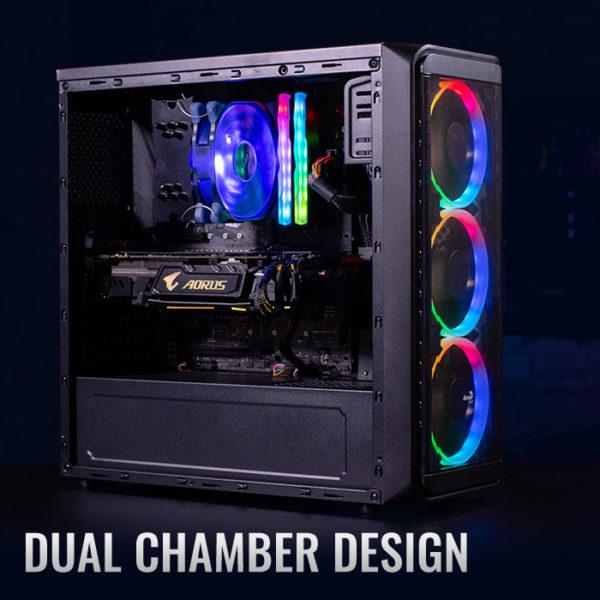 AORUS

DUAL CHAMBER DESIGN