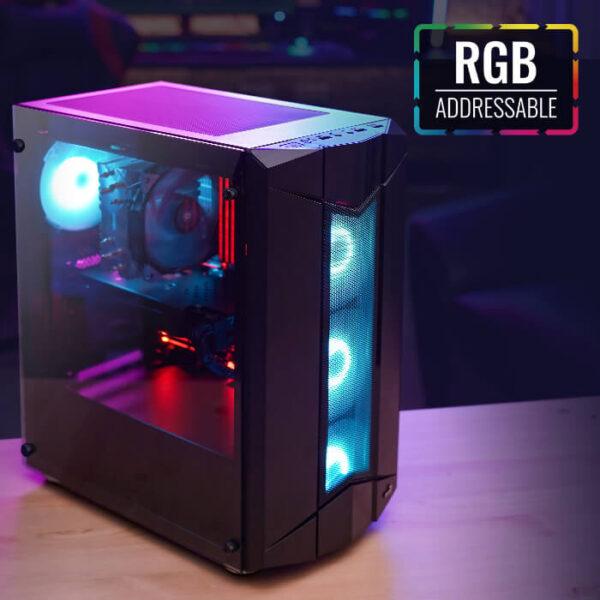 RGB
ADDRESSABLE