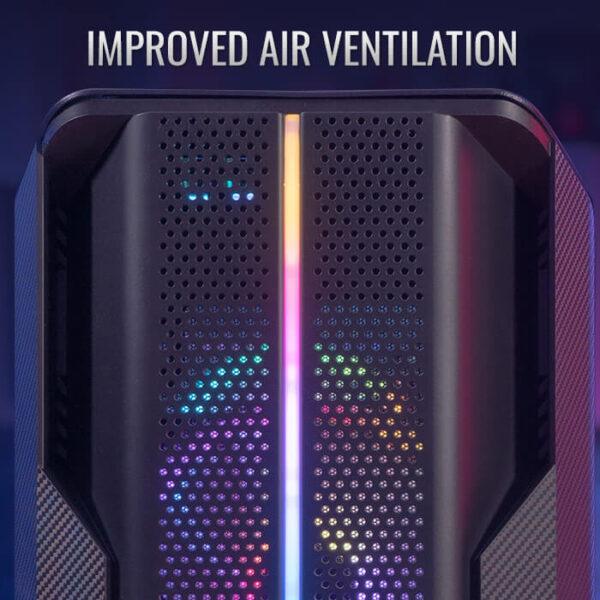 IMPROVED AIR VENTILATION