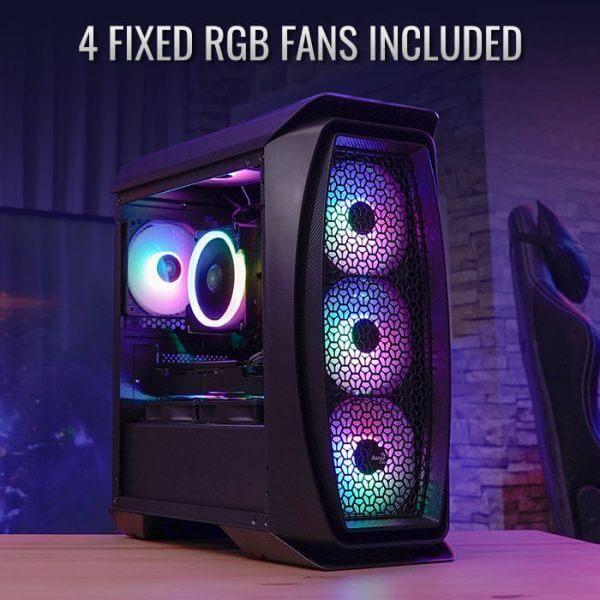 4 FIXED RGB FANS INCLUDED