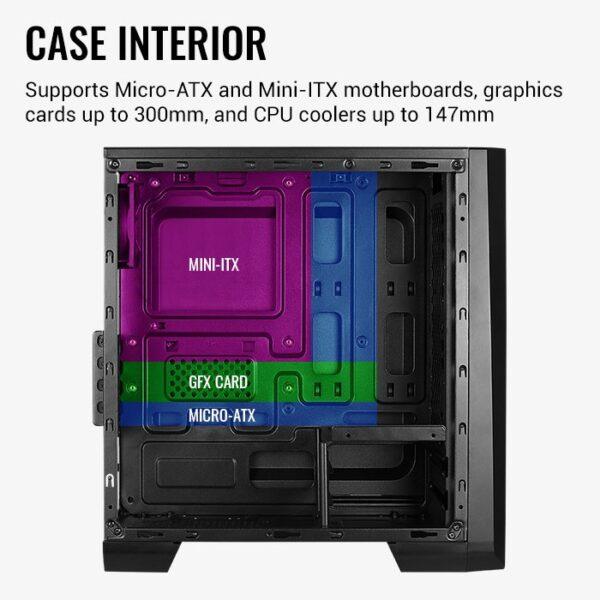 CASE INTERIOR

Supports Micro-ATX and Mini-ITX motherboards, graphics cards up to 300mm, and CPU coolers up to 147mm

MINI-ITX

GFX CARD

MICRO-ATX