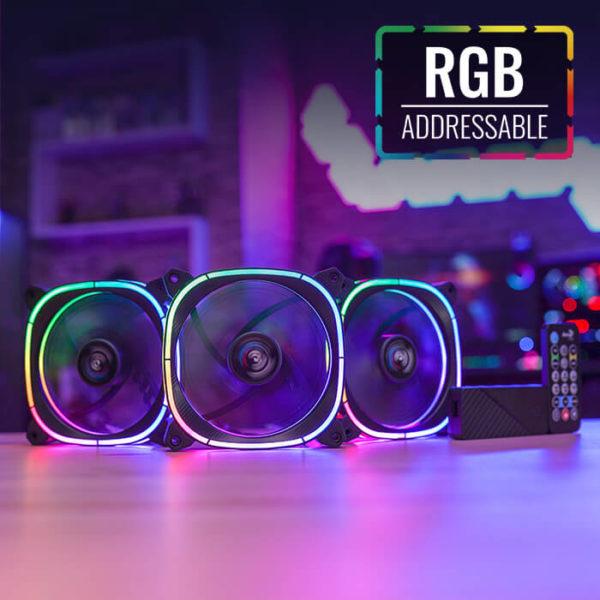 RGB
ADDRESSABLE