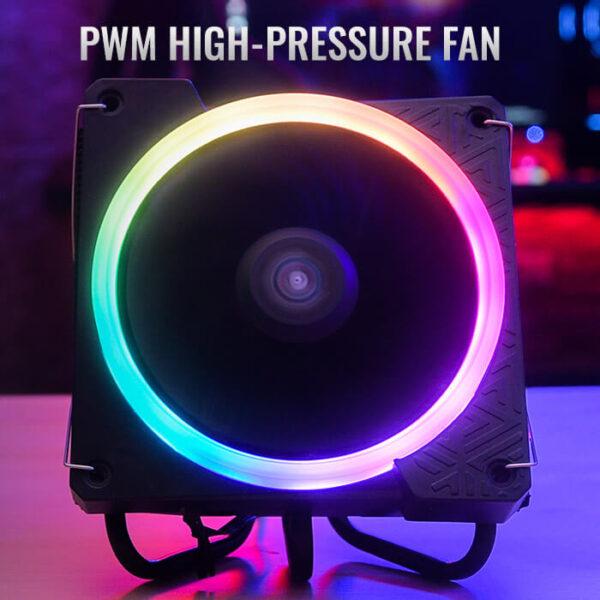 PWM HIGH-PRESSURE FAN