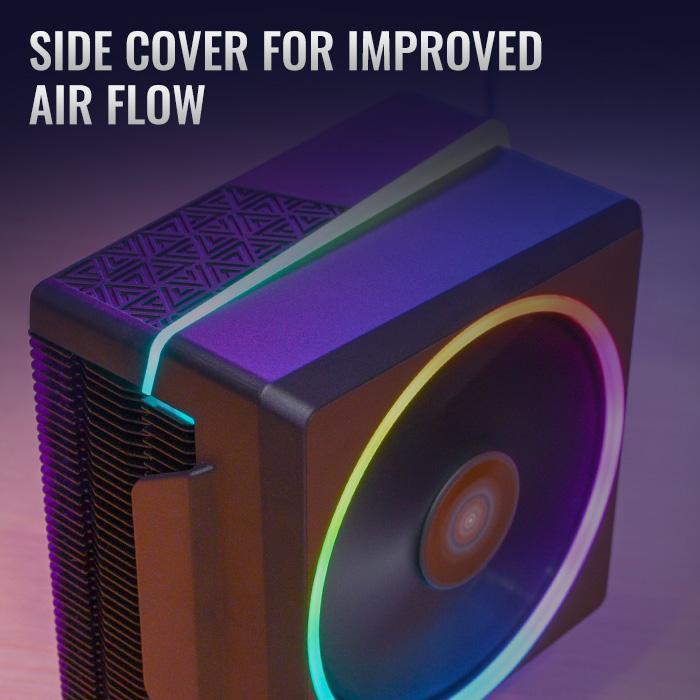 SIDE COVER FOR IMPROVED AIR FLOW