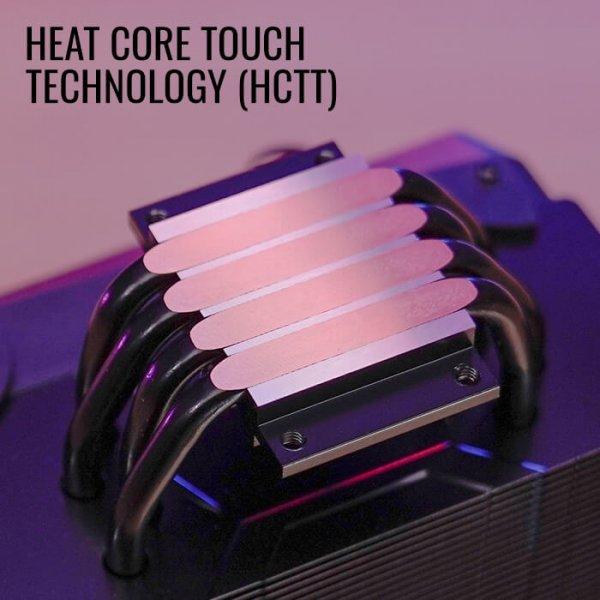 HEAT CORE TOUCH TECHNOLOGY (HCTT)