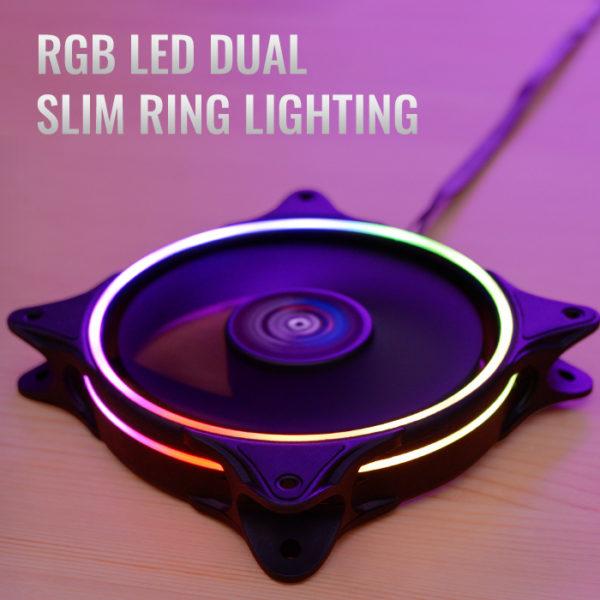 RGB LED DUAL
SLIM RING LIGHTING