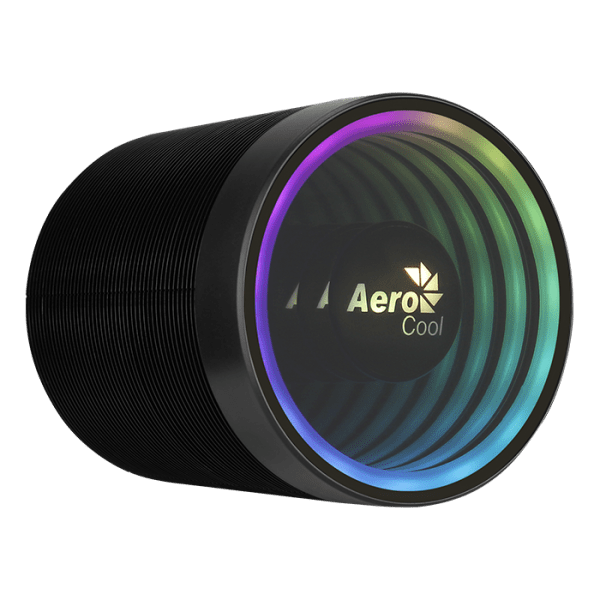 Aero
Cool