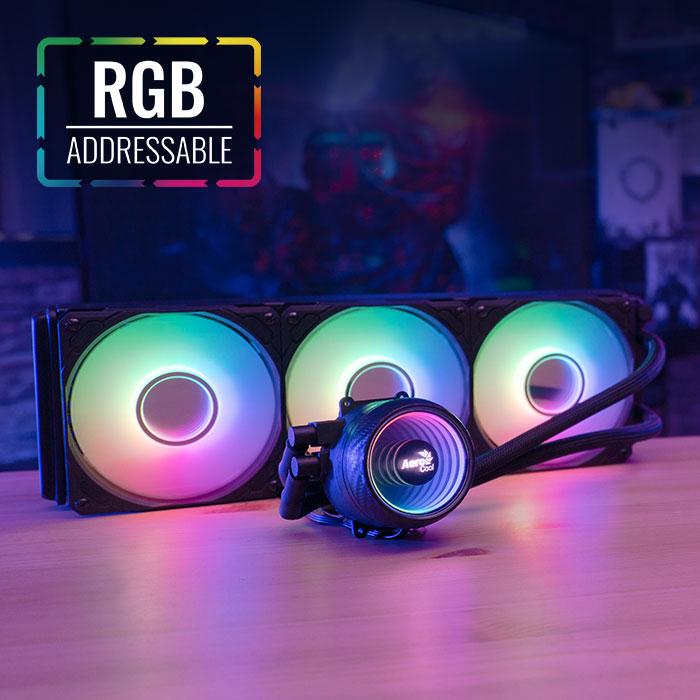 RGB
ADDRESSABLE

Aero Cool