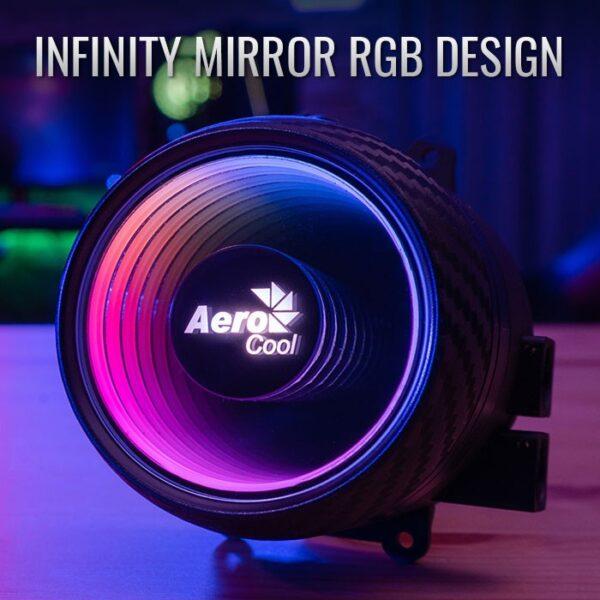 INFINITY MIRROR RGB DESIGN

Aero
Cool