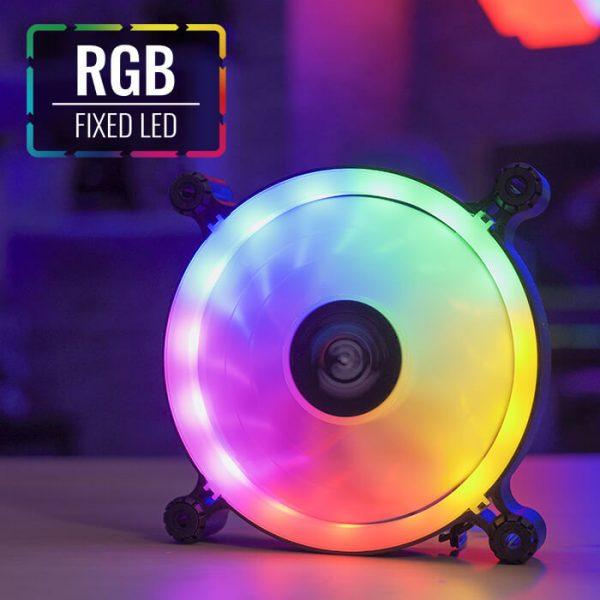 RGB
FIXED LED