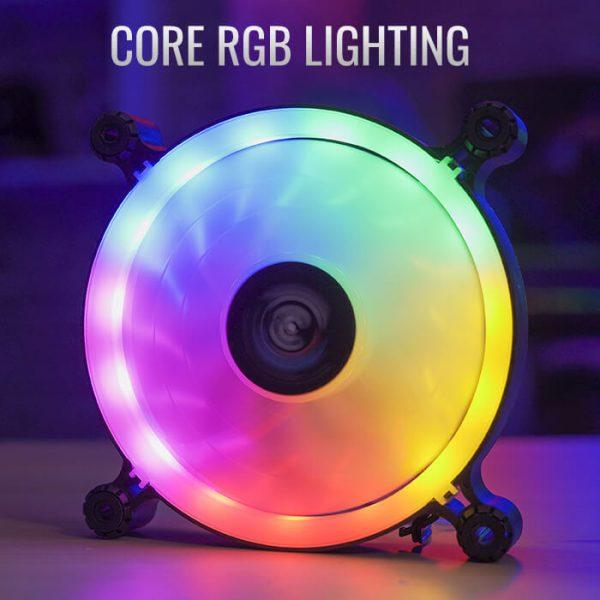 CORE RGB LIGHTING