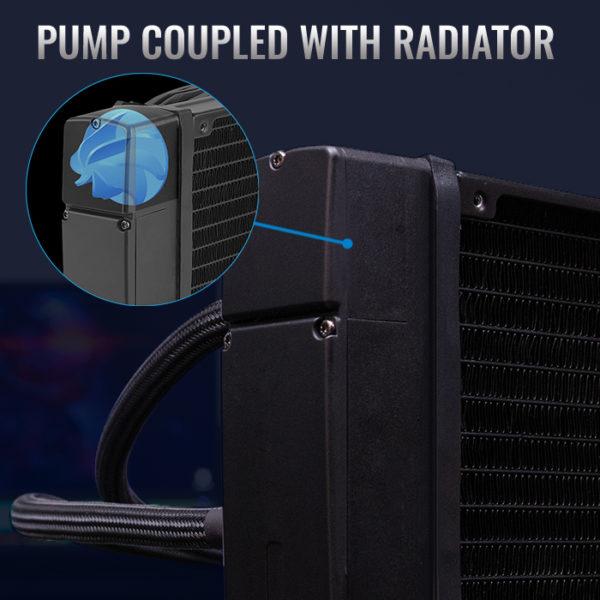 PUMP COUPLED WITH RADIATOR